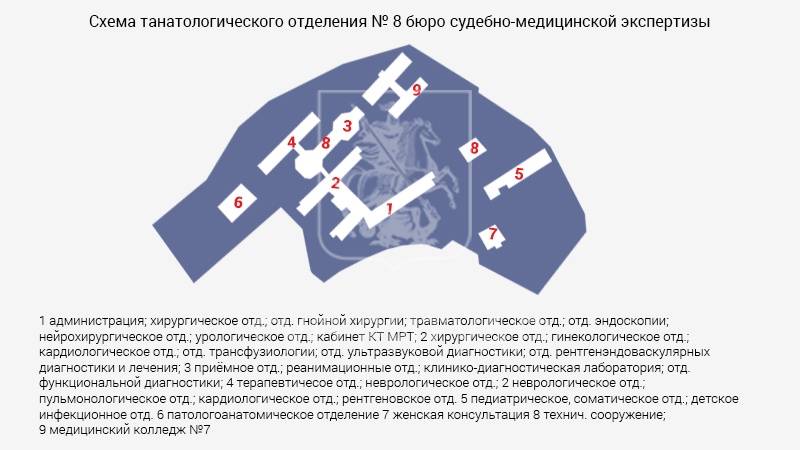 Схема танатологического отделения № 8 бюро судебно-медицинской экспертизы

9
3
4
8
8
5
2
6
1
7

1 администрация; хирургическое отд.; отд. гнойной хирургии; травматологическое отд.; отд. эндоскопии; нейрохирургическое отд.; урологическое отд.; кабинет КТ МРТ; 2 хирургическое отд.; гинекологическое отд.; кардиологическое отд.; отд. трансфузиологии; отд. ультразвуковой диагностики; отд. рентгенэндоваскулярных диагностики и лечения; 3 приёмное отд.; реанимационные отд.; клинико-диагностическая лаборатория; отд. функциональной диагностики; 4 терапевтичесое отд.; неврологическое отд.; 2 неврологическое отд.; пульмонологическое отд.; кардиологическое отд.; рентгеновское отд. 5 педиатрическое, соматическое отд.; детское инфекционное отд. 6 патологоанатомическое отделение 7 женская консультация 8 технич. сооружение; 9 медицинский колледж №7